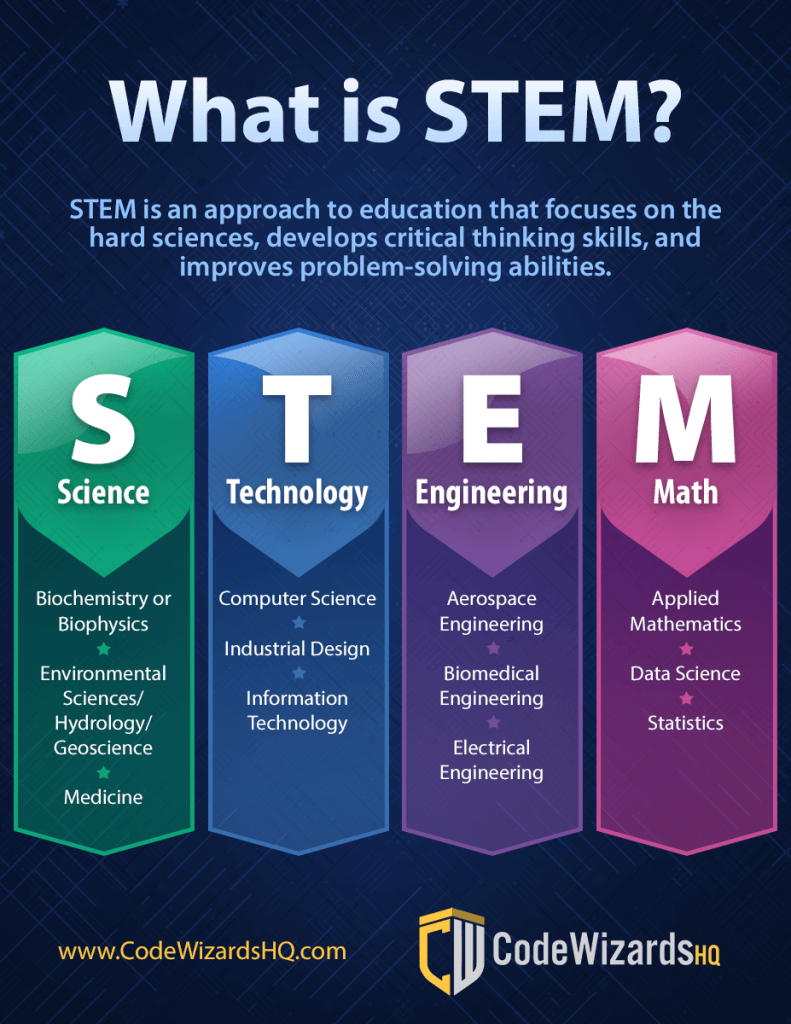 What is STEM?

STEM is an approach to education that focuses on the hard sciences, develops critical thinking skills, and improves problem-solving abilities.

S
Science

Biochemistry or Biophysics

Environmental Sciences/ Hydrology/ Geoscience

Medicine

T
Technology

Computer Science

Industrial Design

Information Technology

E
Engineering

Aerospace Engineering

Biomedical Engineering

Electrical Engineering

M
Math

Applied Mathematics

Data Science

Statistics

www.CodeWizardsHQ.com

CW CodeWizardsHQ